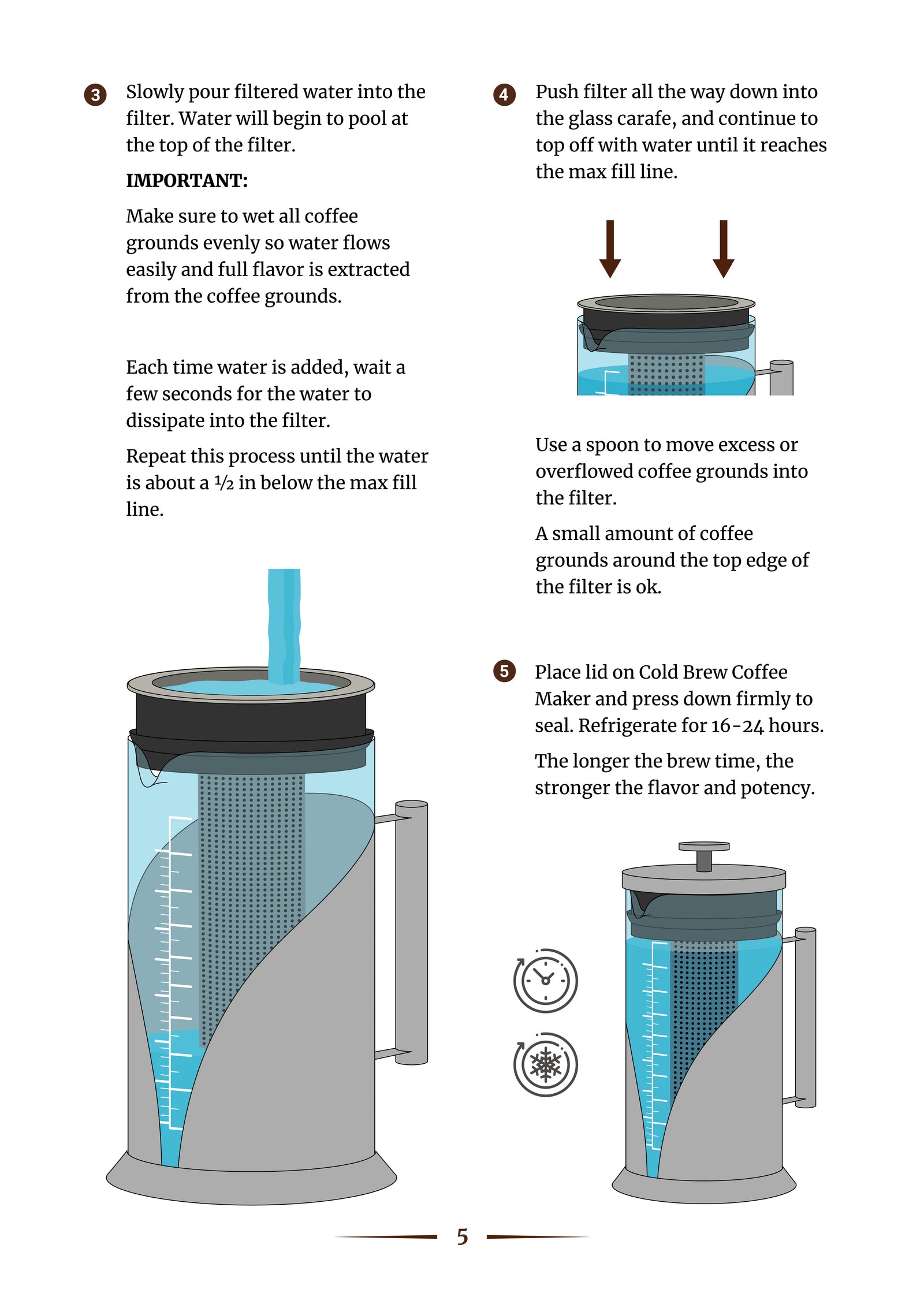 3 Slowly pour filtered water into the filter. Water will begin to pool at the top of the filter.

IMPORTANT:

Make sure to wet all coffee grounds evenly so water flows easily and full flavor is extracted from the coffee grounds.

Each time water is added, wait a few seconds for the water to dissipate into the filter.

Repeat this process until the water is about a ½ in below the max fill line.

4 Push filter all the way down into the glass carafe, and continue to top off with water until it reaches the max fill line.

Use a spoon to move excess or overflowed coffee grounds into the filter.

A small amount of coffee grounds around the top edge of the filter is ok.

5 Place lid on Cold Brew Coffee Maker and press down firmly to seal. Refrigerate for 16-24 hours.

The longer the brew time, the stronger the flavor and potency.

5